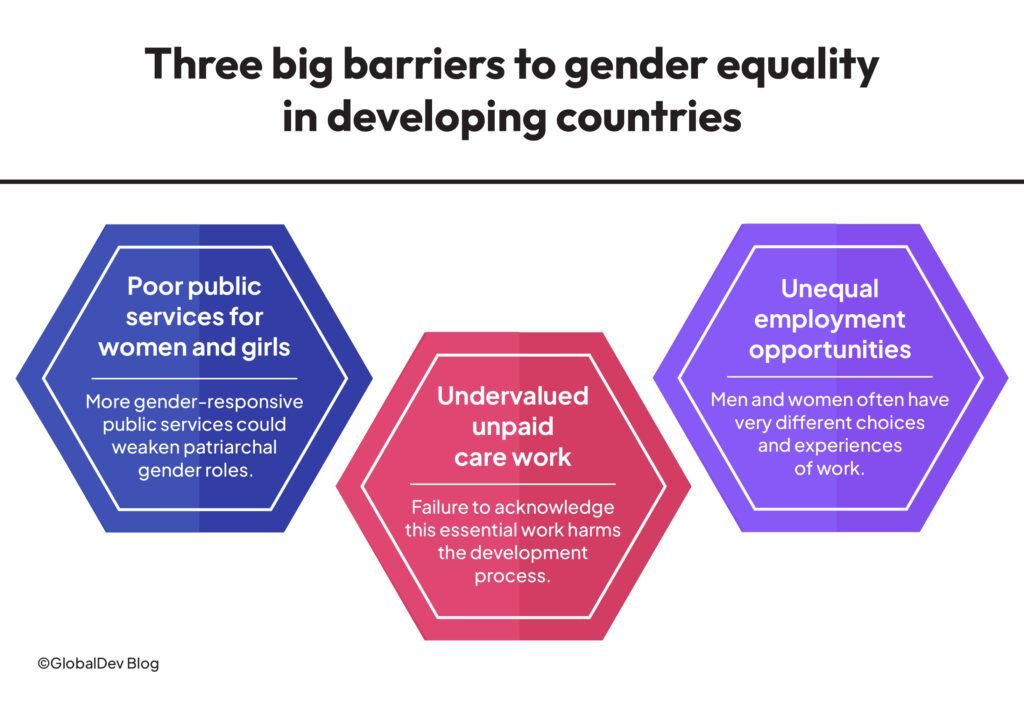 Three big barriers to gender equality in developing countries

Poor public services for women and girls

More gender-responsive public services could weaken patriarchal gender roles.

Undervalued unpaid care work

Failure to acknowledge this essential work harms the development process.

Unequal employment opportunities

Men and women often have very different choices and experiences of work.

©GlobalDev Blog