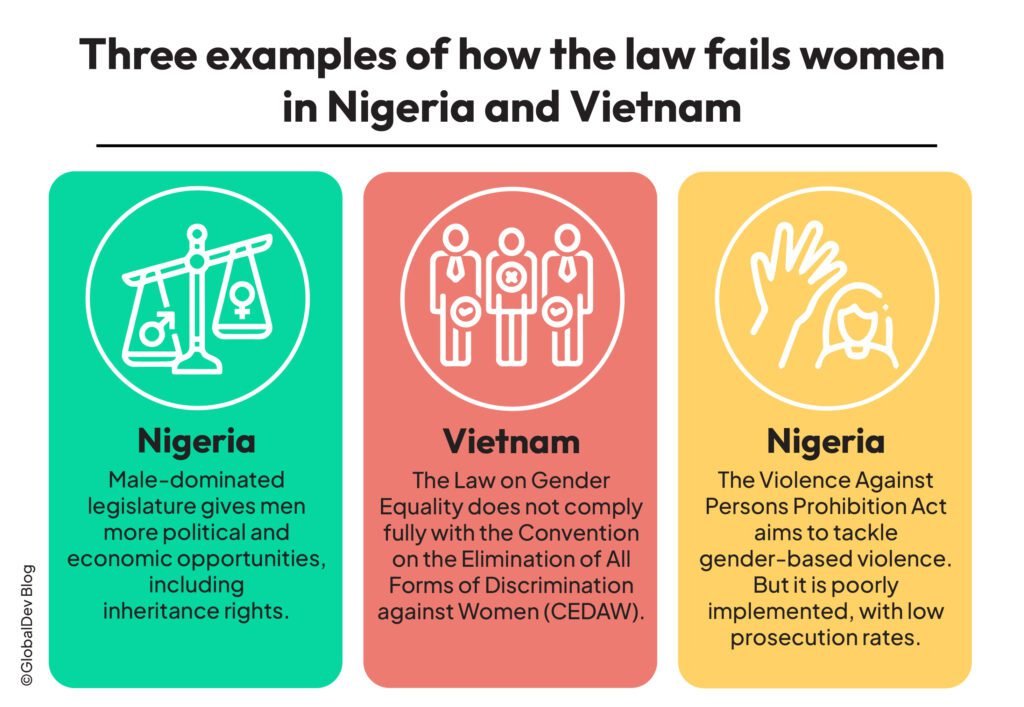 Three examples of how the law fails women in Nigeria and Vietnam

Nigeria
Male-dominated legislature gives men more political and economic opportunities, including inheritance rights.

Vietnam
The Law on Gender Equality does not comply fully with the Convention on the Elimination of All Forms of Discrimination against Women (CEDAW).

Nigeria
The Violence Against Persons Prohibition Act aims to tackle gender-based violence. But it is poorly implemented, with low prosecution rates.

©GlobalDev Blog