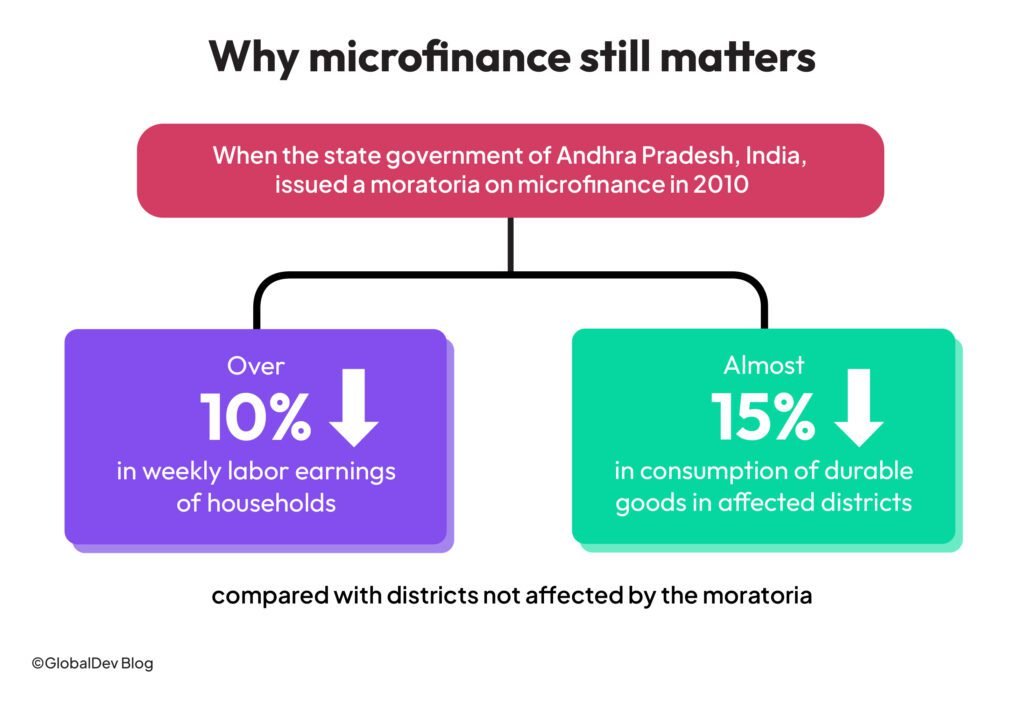 Why microfinance still matters

When the state government of Andhra Pradesh, India, issued a moratoria on microfinance in 2010

Over
10%
in weekly labor earnings of households

Almost
15%
in consumption of durable goods in affected districts

compared with districts not affected by the moratoria

©GlobalDev Blog