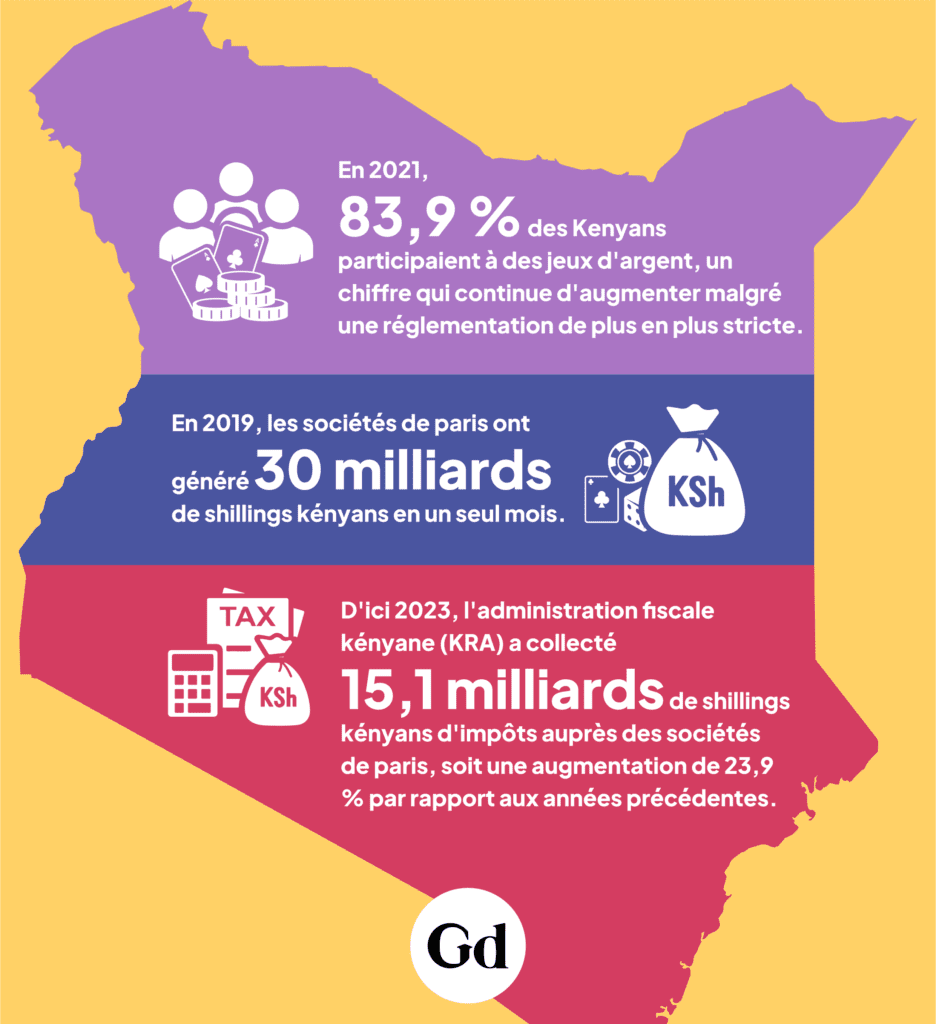 En 2021,
83,9 % des Kenyans participaient à des jeux d'argent, un chiffre qui continue d'augmenter malgré une réglementation de plus en plus stricte.

En 2019, les sociétés de paris ont généré 30 milliards de shillings kényans en un seul mois.

KSh

TAX

KSh

D'ici 2023, l'administration fiscale kényane (KRA) a collecté 15,1 milliards de shillings kényans d'impôts auprès des sociétés de paris, soit une augmentation de 23,9 % par rapport aux années précédentes.

Gd