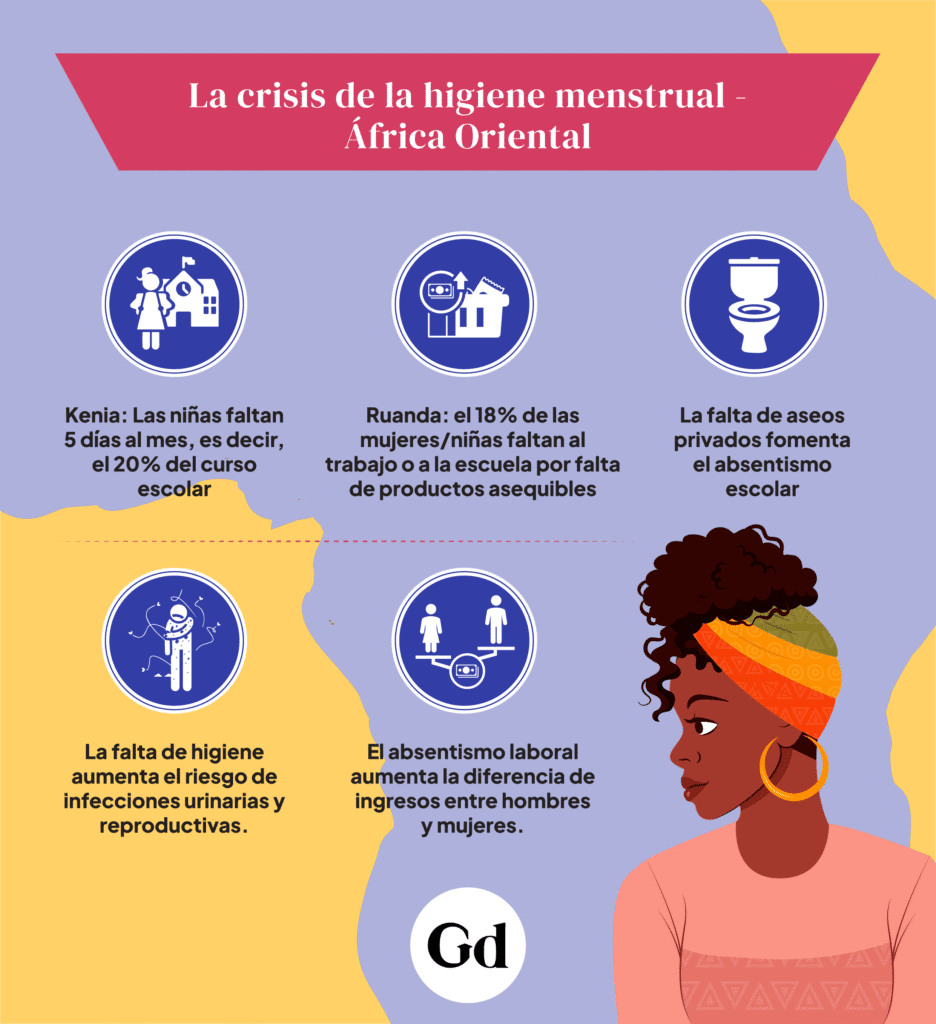 La crisis de la higiene menstrual - África Oriental

Kenia: Las niñas faltan 5 días al mes, es decir, el 20% del curso escolar

Ruanda: el 18% de las mujeres/niñas faltan al trabajo o a la escuela por falta de productos asequibles

La falta de aseos privados fomenta el absentismo escolar

La falta de higiene aumenta el riesgo de infecciones urinarias y reproductivas.

El absentismo laboral aumenta la diferencia de ingresos entre hombres y mujeres.

Gd