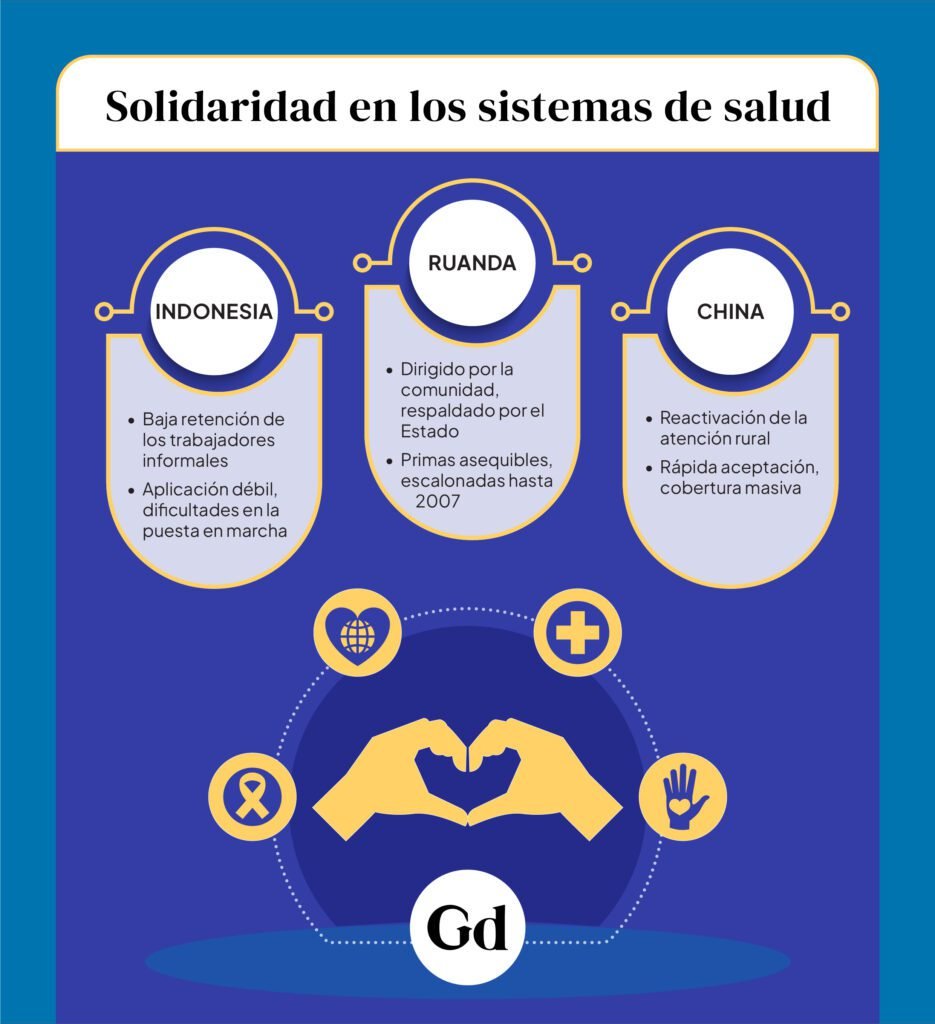 Solidaridad en los sistemas de salud

INDONESIA

• Baja retención de los trabajadores informales
• Aplicación débil, dificultades en la puesta en marcha

RUANDA

• Dirigido por la comunidad, respaldado por el Estado
• Primas asequibles, escalonadas hasta 2007

CHINA

• Reactivación de la atención rural
• Rápida aceptación, cobertura masiva

Gd