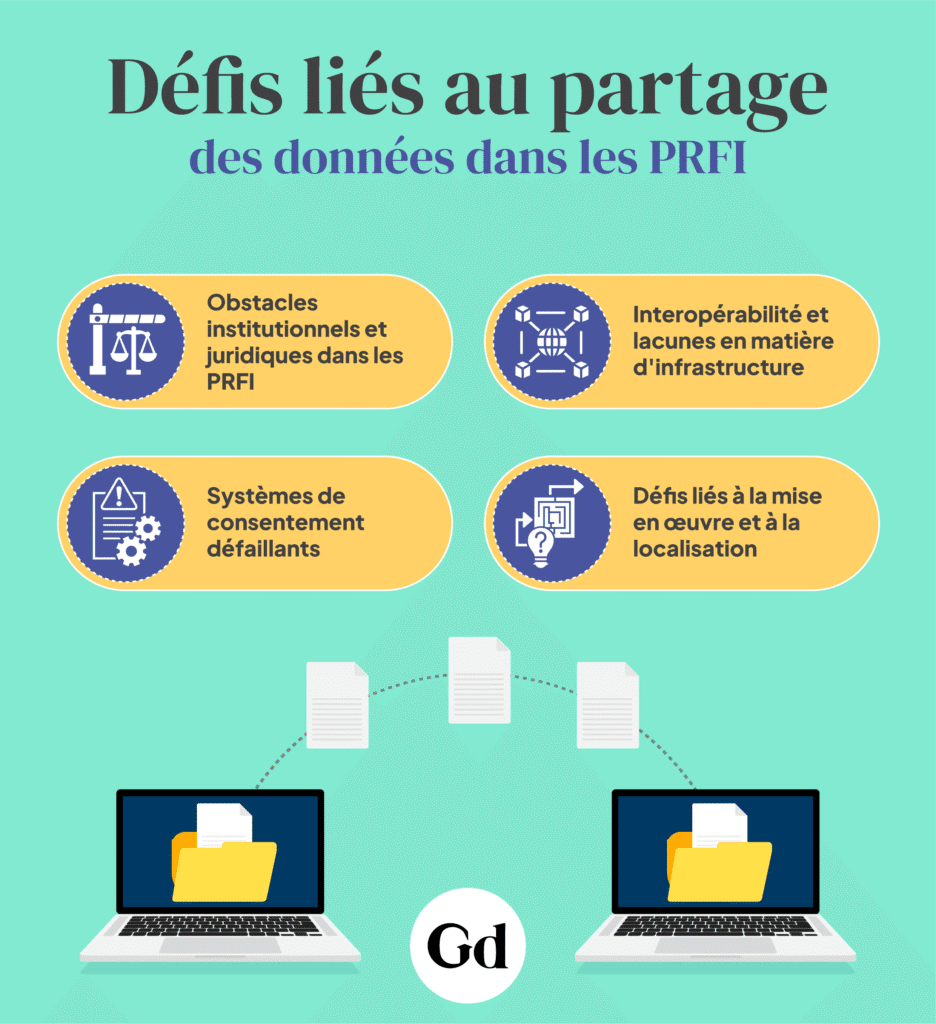 Défis liés au partage
des données dans les PRFI

Obstacles institutionnels et juridiques dans les PRFI

Interopérabilité et lacunes en matière d'infrastructure

Systèmes de consentement défaillants

Défis liés à la mise en œuvre et à la localisation

Gd