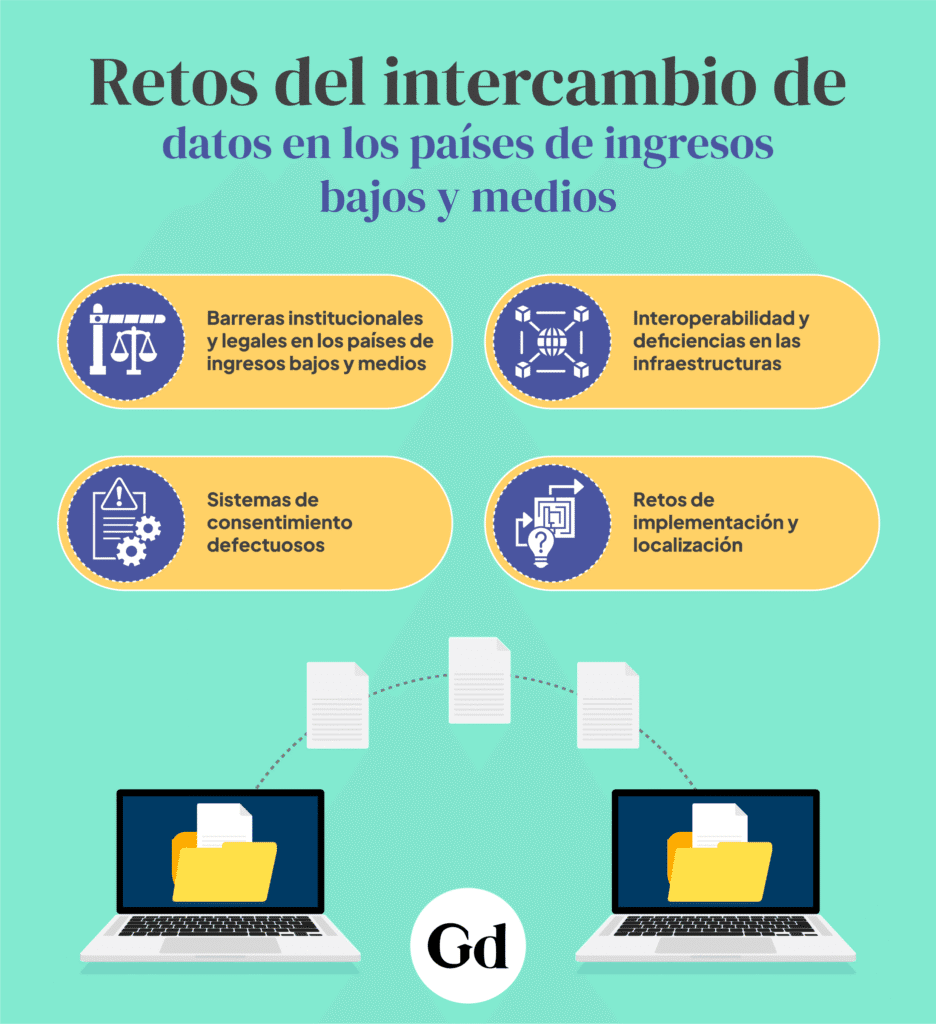 Retos del intercambio de datos en los países de ingresos bajos y medios

Barreras institucionales y legales en los países de ingresos bajos y medios

Interoperabilidad y deficiencias en las infraestructuras

Sistemas de consentimiento defectuosos

Retos de implementación y localización

Gd