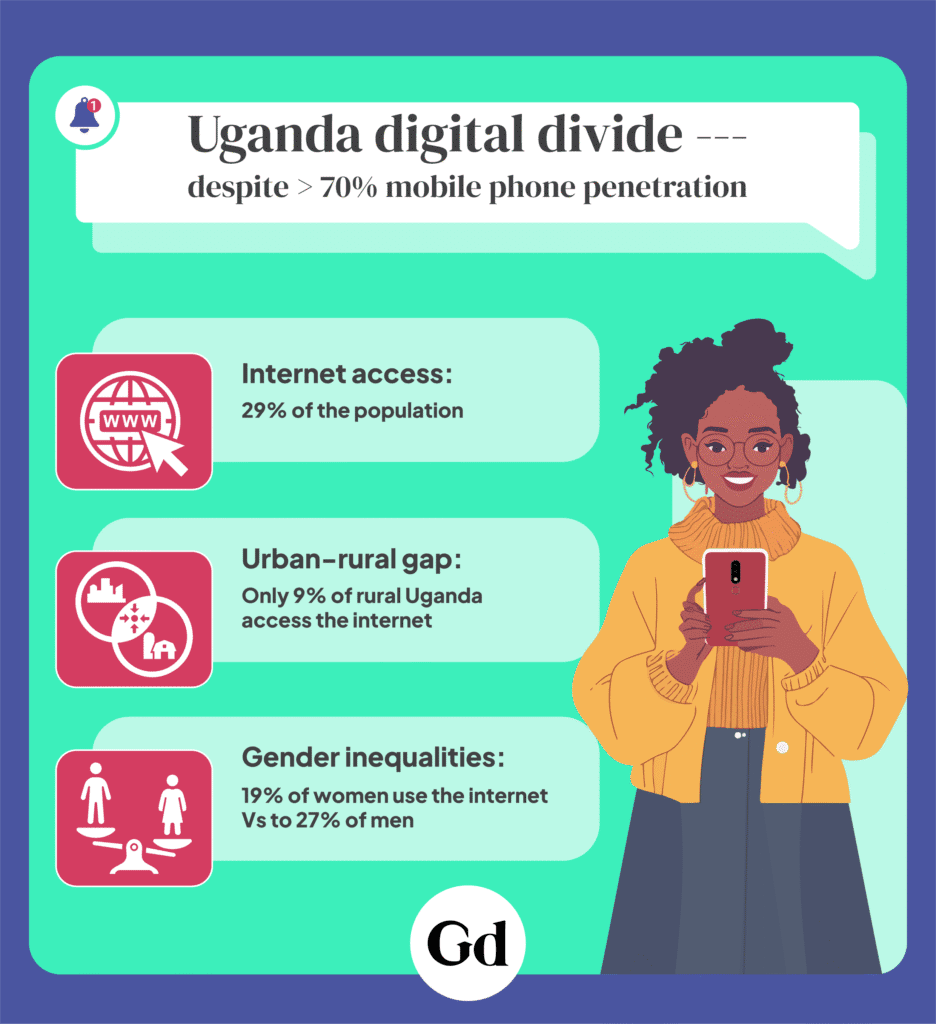 1

Uganda digital divide ---
despite > 70% mobile phone penetration

WWW

Internet access:
29% of the population

Urban-rural gap:
Only 9% of rural Uganda access the internet

Gender inequalities:
19% of women use the internet Vs to 27% of men

Gd