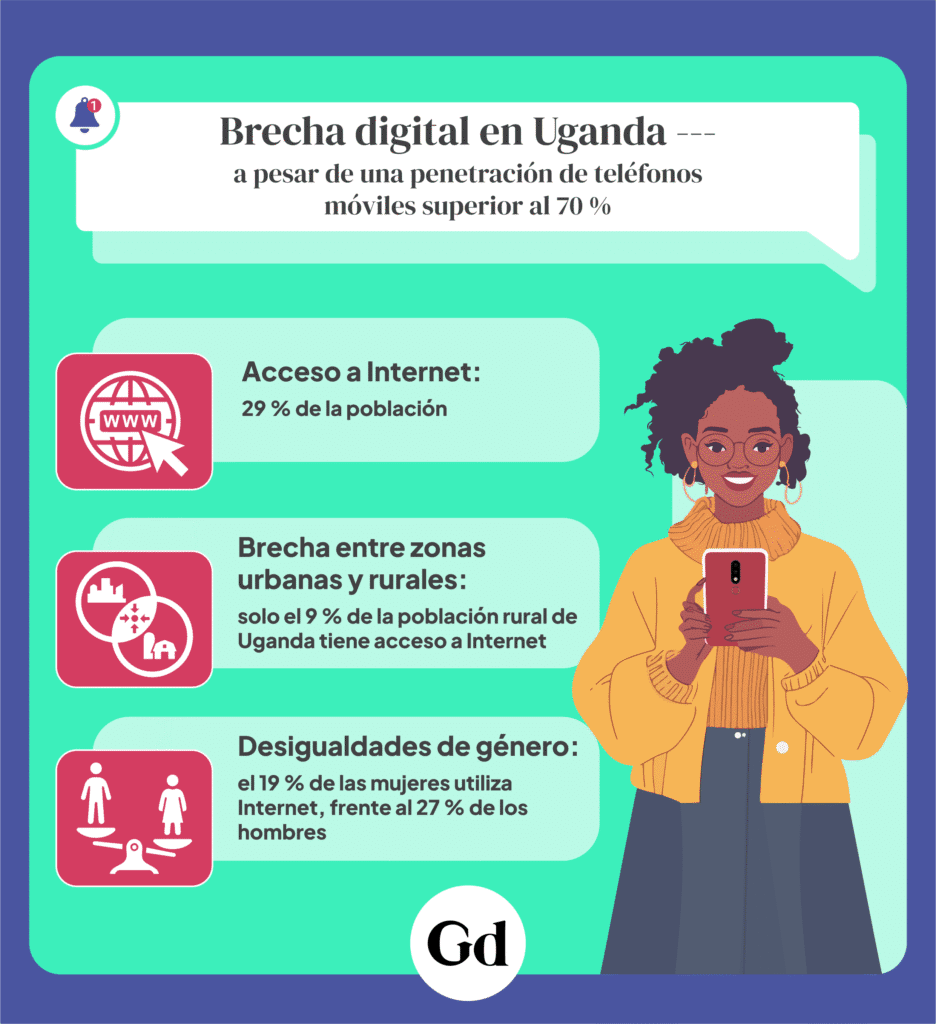 1

Brecha digital en Uganda ---
a pesar de una penetración de teléfonos móviles superior al 70 %

WWW

Acceso a Internet:
29 % de la población

Brecha entre zonas urbanas y rurales:
solo el 9 % de la población rural de Uganda tiene acceso a Internet

Desigualdades de género:
el 19 % de las mujeres utiliza Internet, frente al 27 % de los hombres

Gd